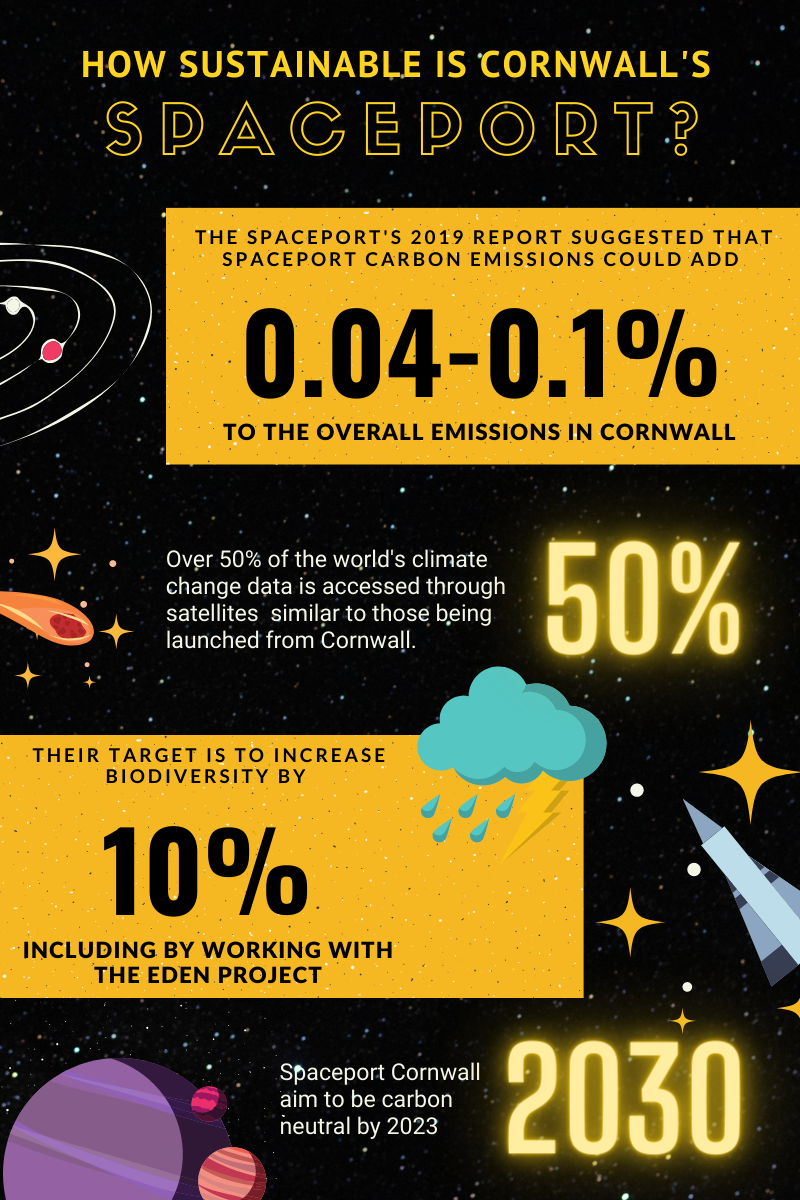 HOW SUSTAINABLE IS CORNWALL'S
SPACEPORT?

THE SPACEPORT'S 2019 REPORT SUGGESTED THAT SPACEPORT CARBON EMISSIONS COULD ADD

0.04-0.1%

TO THE OVERALL EMISSIONS IN CORNWALL

Over 50% of the world's climate change data is accessed through satellites similar to those being launched from Cornwall.

50%

THEIR TARGET IS TO INCREASE BIODIVERSITY BY

10%

INCLUDING BY WORKING WITH THE EDEN PROJECT

Spaceport Cornwall aim to be carbon neutral by 2023

2030