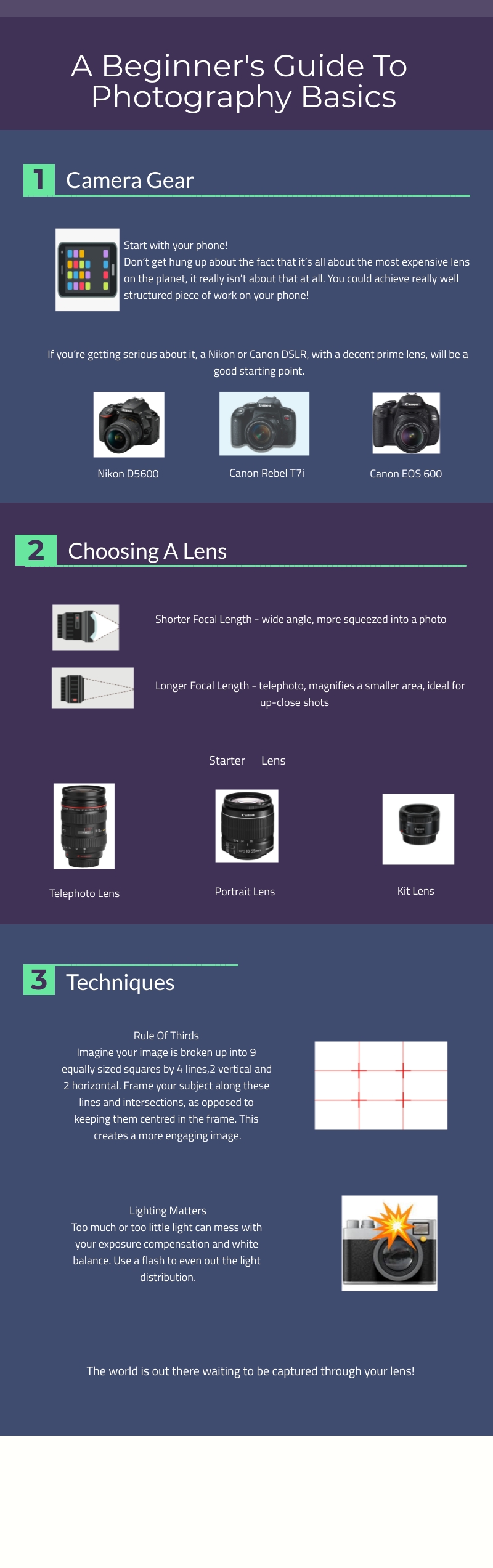 A Beginner's Guide To Photography Basics

1 Camera Gear

Start with your phone!
Don't get hung up about the fact that it's all about the most expensive lens on the planet, it really isn't about that at all. You could achieve really well structured piece of work on your phone!

If you're getting serious about it, a Nikon or Canon DSLR, with a decent prime lens, will be a good starting point.

Nikon D5600

Canon Rebel T7i

Canon EOS 600

2 Choosing A Lens

Shorter Focal Length - wide angle, more squeezed into a photo

Longer Focal Length - telephoto, magnifies a smaller area, ideal for up-close shots

Starter Lens

Telephoto Lens

Portrait Lens

Kit Lens

3 Techniques

Rule Of Thirds
Imagine your image is broken up into 9 equally sized squares by 4 lines,2 vertical and 2 horizontal. Frame your subject along these lines and intersections, as opposed to keeping them centred in the frame. This creates a more engaging image.

Lighting Matters
Too much or too little light can mess with your exposure compensation and white balance. Use a flash to even out the light distribution.

The world is out there waiting to be captured through your lens!