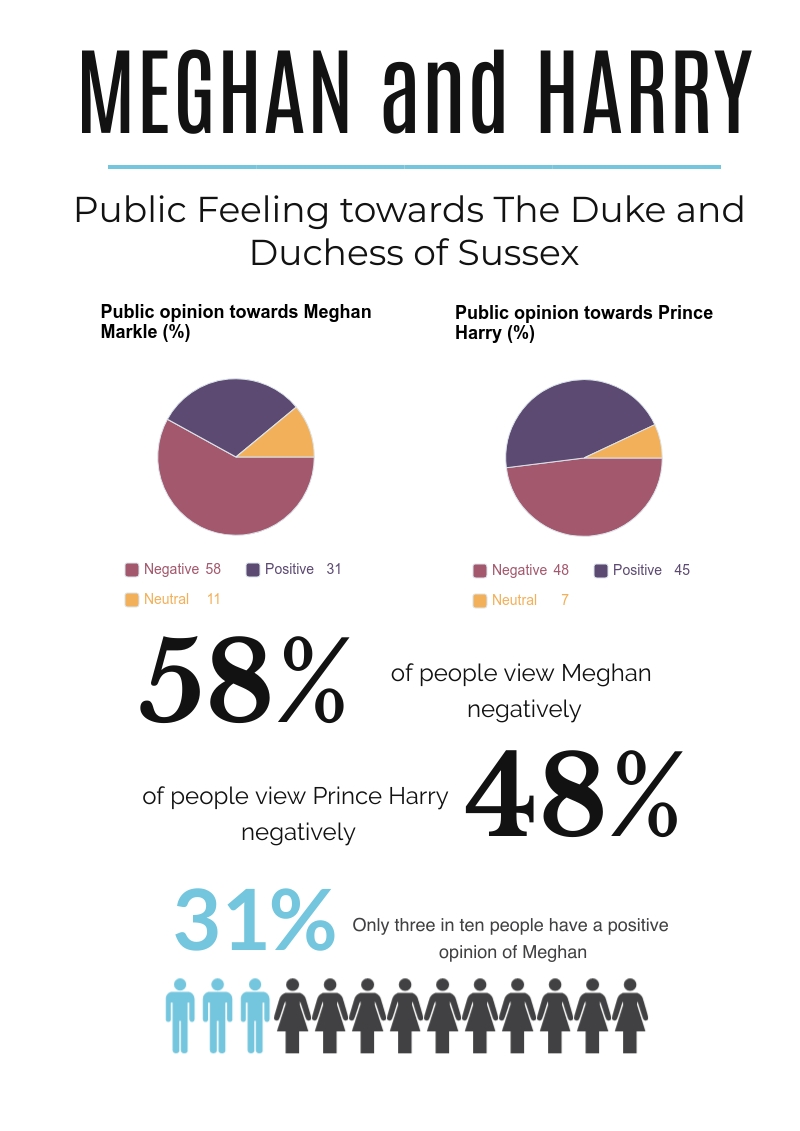 MEGHAN and HARRY

Public Feeling towards The Duke and Duchess of Sussex

Public opinion towards Meghan Markle (%)

Negative 58 Positive 31
Neutral 11

Public opinion towards Prince Harry (%)

Negative 48 Positive 45
Neutral 7

58% of people view Meghan negatively

of people view Prince Harry negatively 48%

31% Only three in ten people have a positive opinion of Meghan