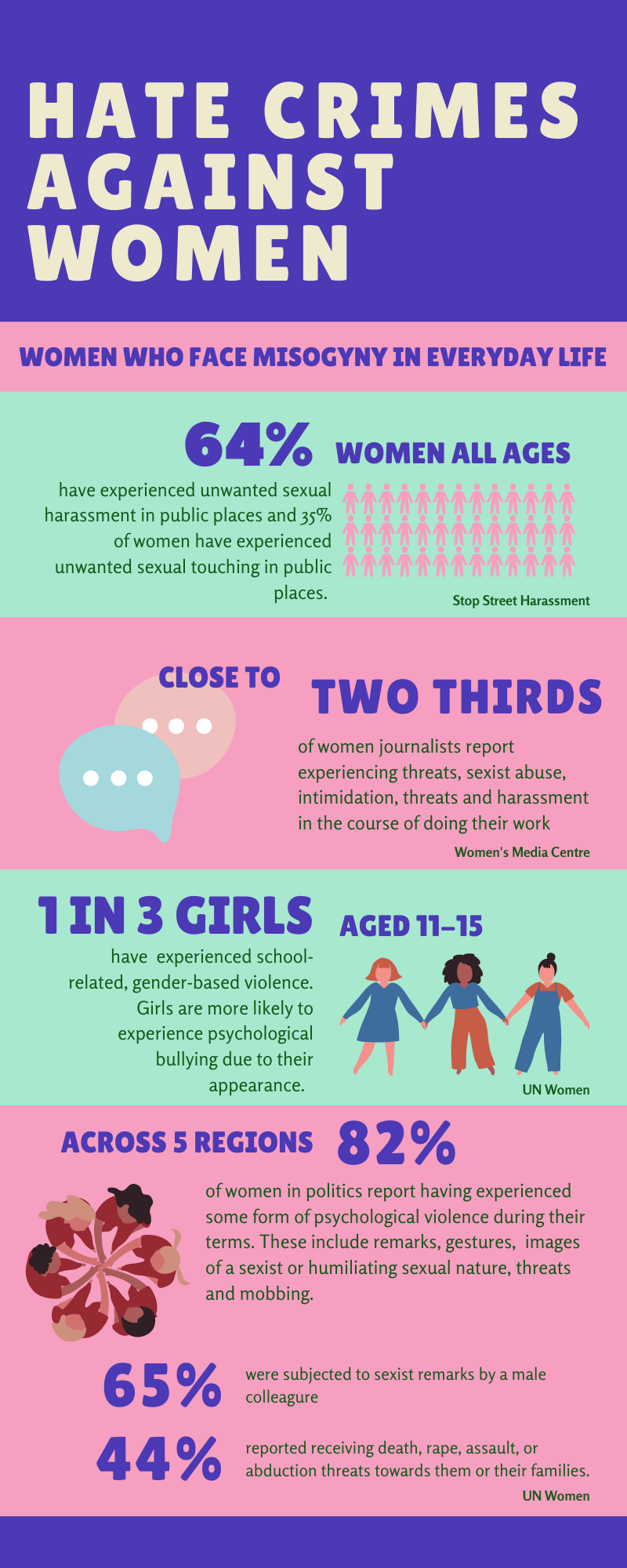 HATE CRIMES AGAINST WOMEN

WOMEN WHO FACE MISOGYNY IN EVERYDAY LIFE

64% WOMEN ALL AGES

have experienced unwanted sexual harassment in public places and 35% of women have experienced unwanted sexual touching in public places.

Stop Street Harassment

CLOSE TO TWO THIRDS

of women journalists report experiencing threats, sexist abuse, intimidation, threats and harassment in the course of doing their work

Women's Media Centre

1 IN 3 GIRLS AGED 11-15

have experienced school-related, gender-based violence. Girls are more likely to experience psychological bullying due to their appearance.

UN Women

ACROSS 5 REGIONS 82%

of women in politics report having experienced some form of psychological violence during their terms. These include remarks, gestures, images of a sexist or humiliating sexual nature, threats and mobbing.

65% were subjected to sexist remarks by a male colleagure

44% reported receiving death, rape, assault, or abduction threats towards them or their families.

UN Women